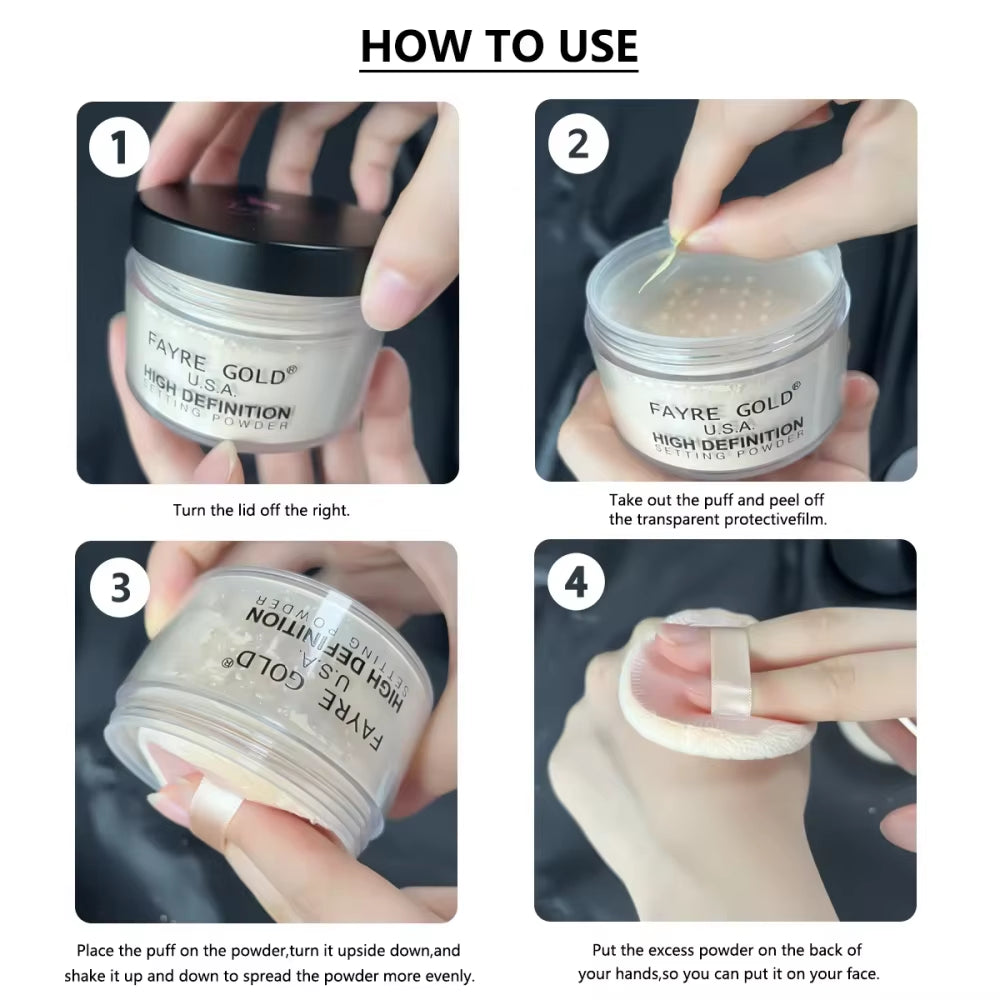 HOW TO USE

1

FAYRE GOLD®
U.S.A.
HIGH DEFINITION
SETTING POWDER

Turn the lid off the right.

2

FAYRE GOLD®
U.S.A.
HIGH DEFINITION
SETTING POWDER

Take out the puff and peel off the transparent protectivefilm.

3

FAYRE GOLD®
U.S.A.
HIGH DEFINITION
SETTING POWDER

Place the puff on the powder,turn it upside down,and shake it up and down to spread the powder more evenly.

4

Put the excess powder on the back of your hands,so you can put it on your face.