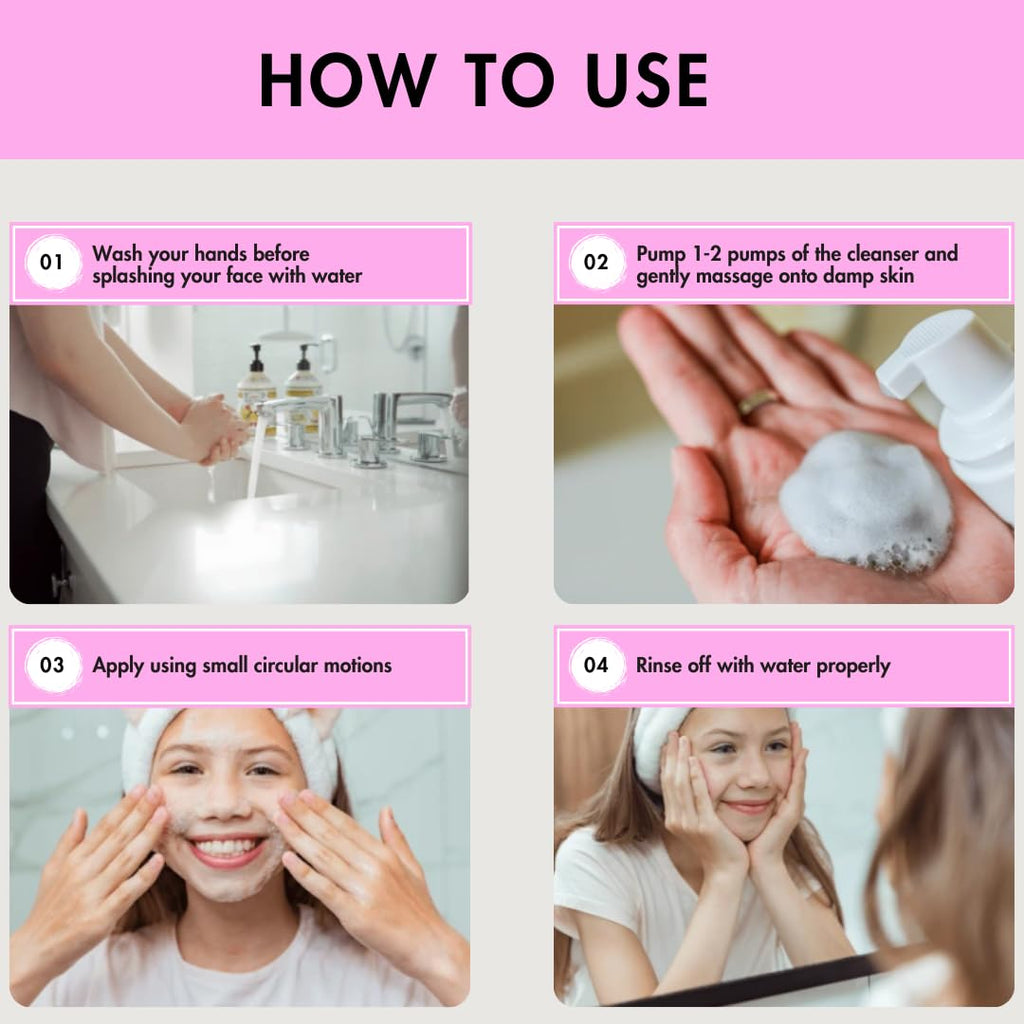 HOW TO USE

01 Wash your hands before splashing your face with water

02 Pump 1-2 pumps of the cleanser and gently massage onto damp skin

03 Apply using small circular motions

04 Rinse off with water properly